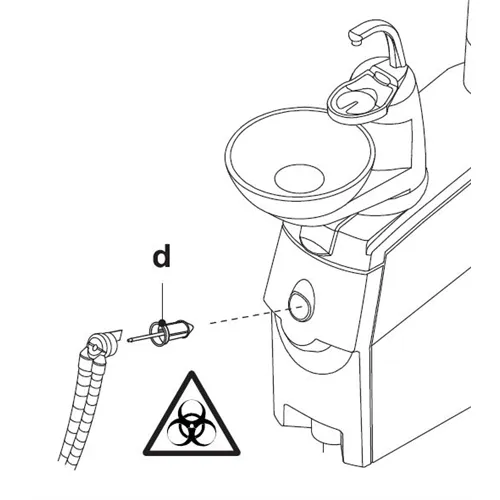 d